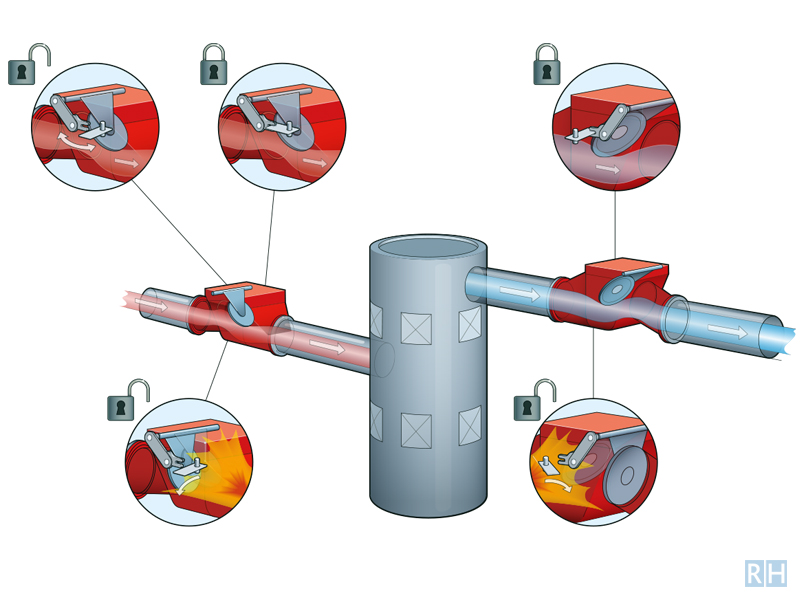 RH